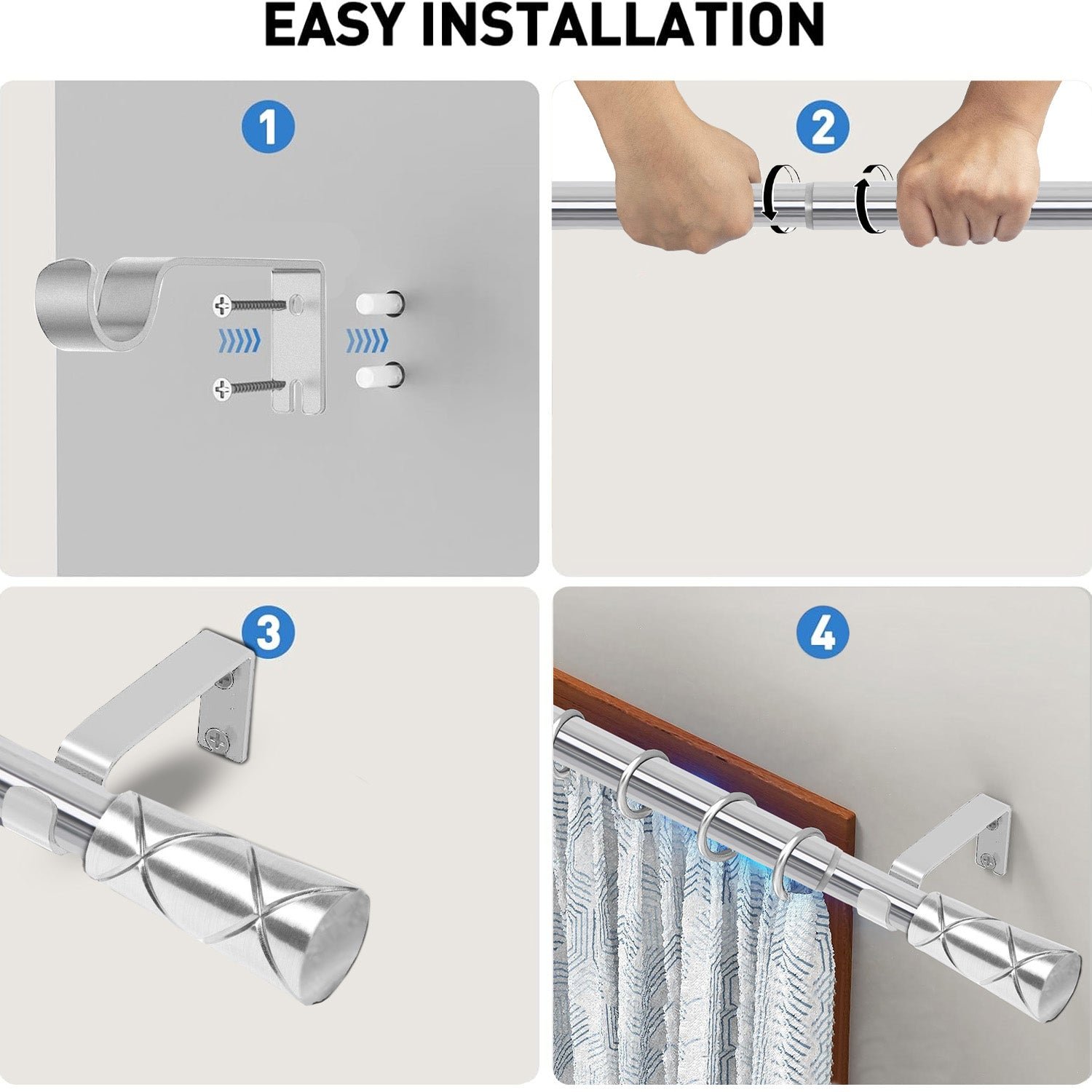 EASY INSTALLATION

1

2

3

4